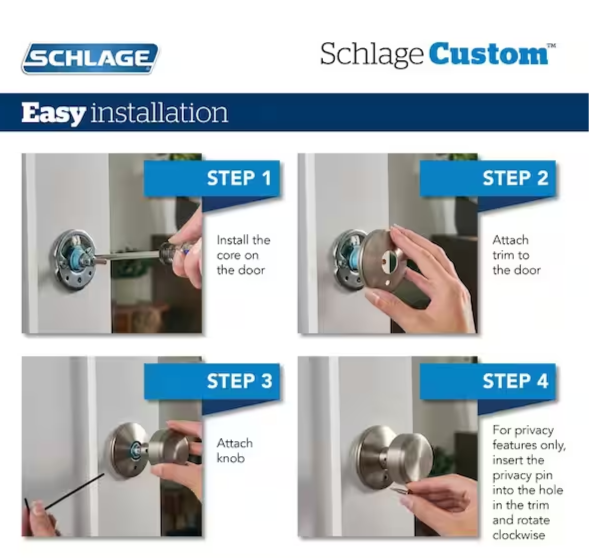 SCHLAGE

Schlage Custom™

Easy installation

STEP 1

Install the core on the door

STEP 2

Attach trim to the door

STEP 3

Attach knob

STEP 4

For privacy features only, insert the privacy pin into the hole in the trim and rotate clockwise