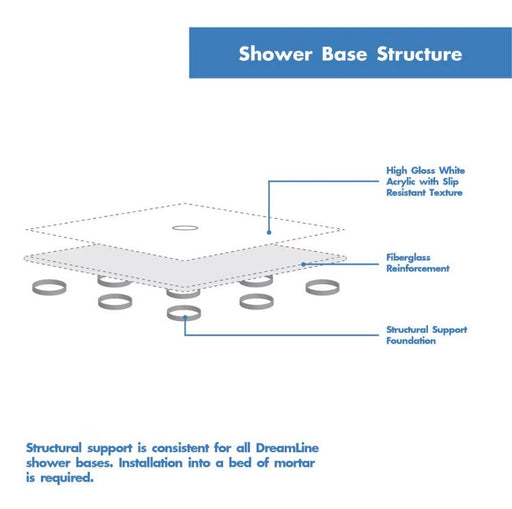 Shower Base Structure

High Gloss White Acrylic with Slip Resistant Texture

Fiberglass Reinforcement

Structural Support Foundation

Structural support is consistent for all DreamLine shower bases. Installation into a bed of mortar is required.