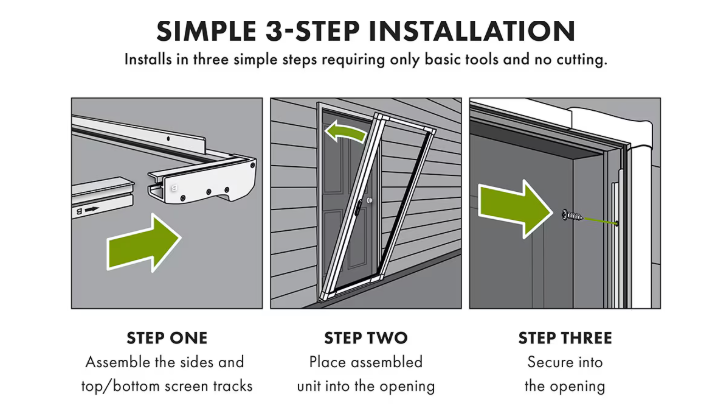 SIMPLE 3-STEP INSTALLATION
Installs in three simple steps requiring only basic tools and no cutting.

STEP ONE
Assemble the sides and top/bottom screen tracks

STEP TWO
Place assembled unit into the opening

STEP THREE
Secure into the opening